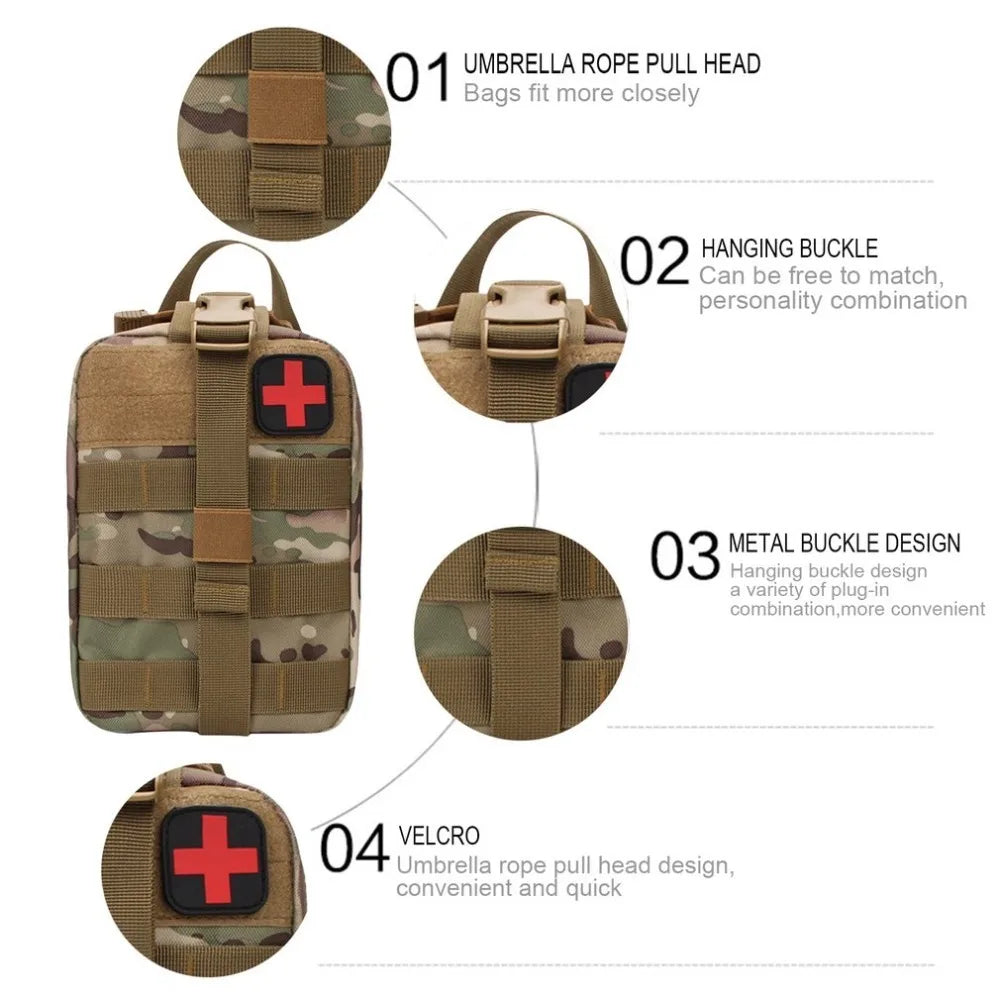 01 UMBRELLA ROPE PULL HEAD
Bags fit more closely

02 HANGING BUCKLE
Can be free to match, personality combination

03 METAL BUCKLE DESIGN
Hanging buckle design a variety of plug-in combination,more convenient

04 VELCRO
Umbrella rope pull head design, convenient and quick